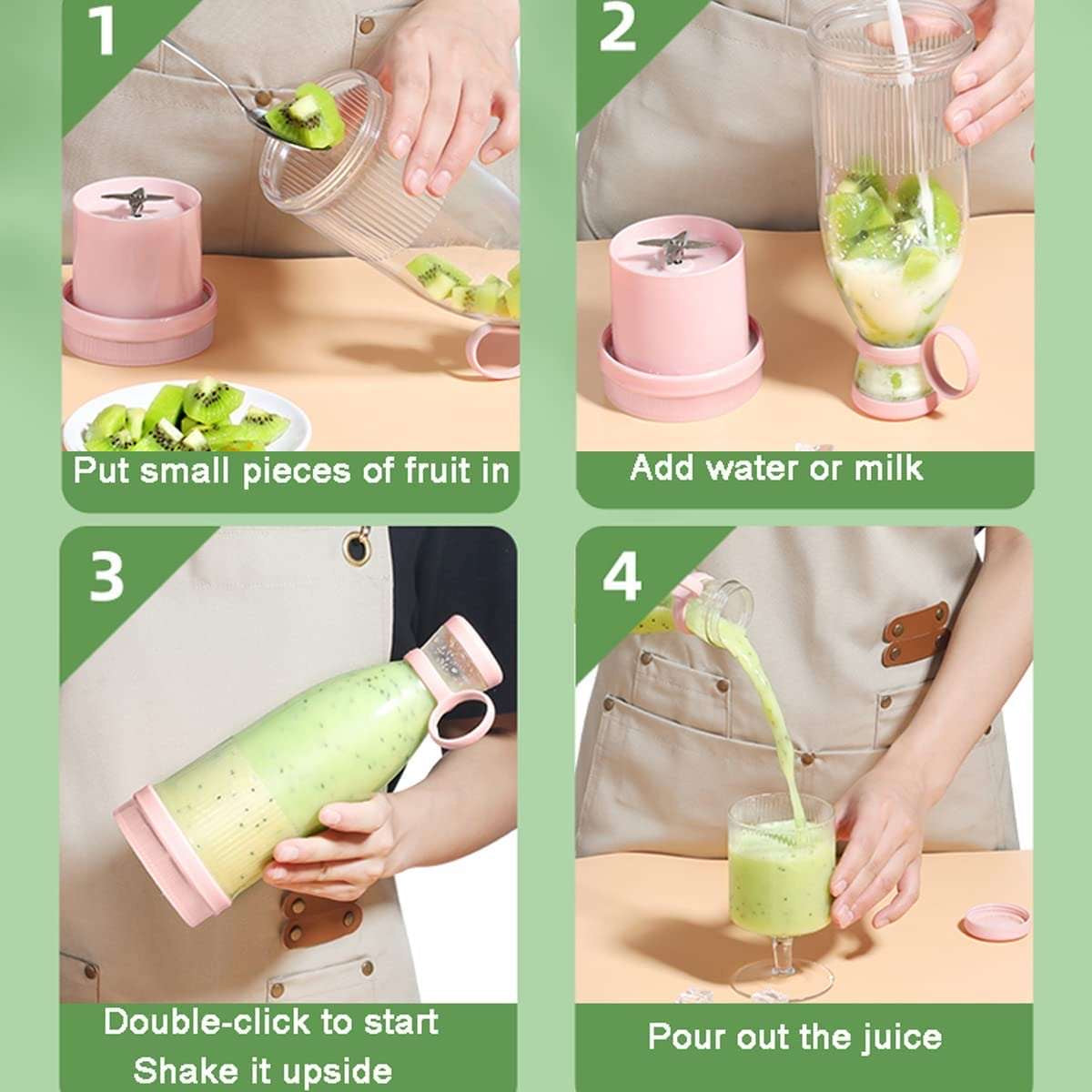 1

Put small pieces of fruit in

2

Add water or milk

3

Double-click to start
Shake it upside

4

Pour out the juice