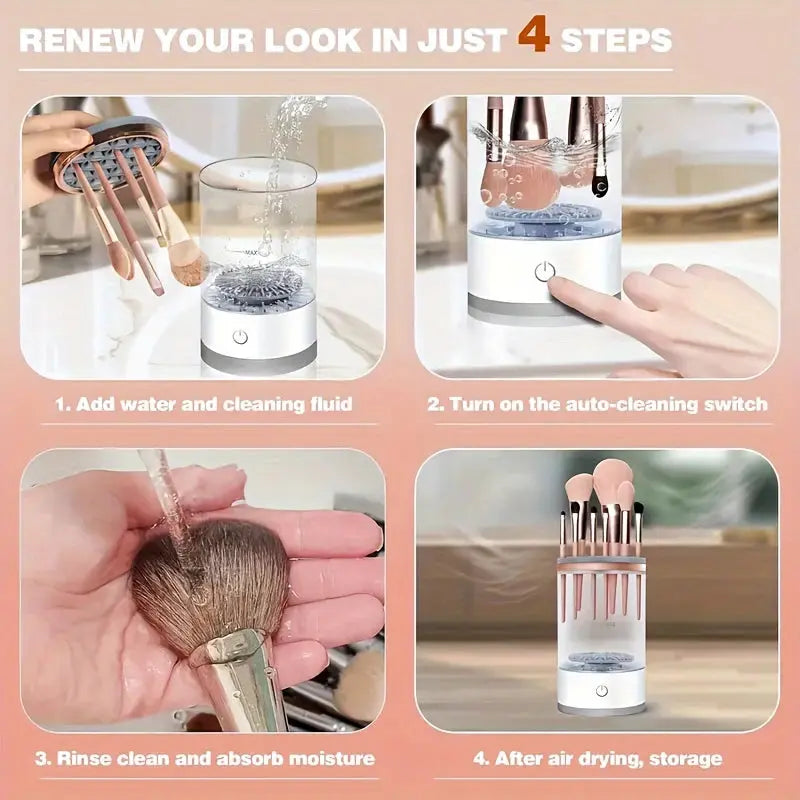 RENEW YOUR LOOK IN JUST 4 STEPS

MAX

1. Add water and cleaning fluid

2. Turn on the auto-cleaning switch

3. Rinse clean and absorb moisture

4. After air drying, storage