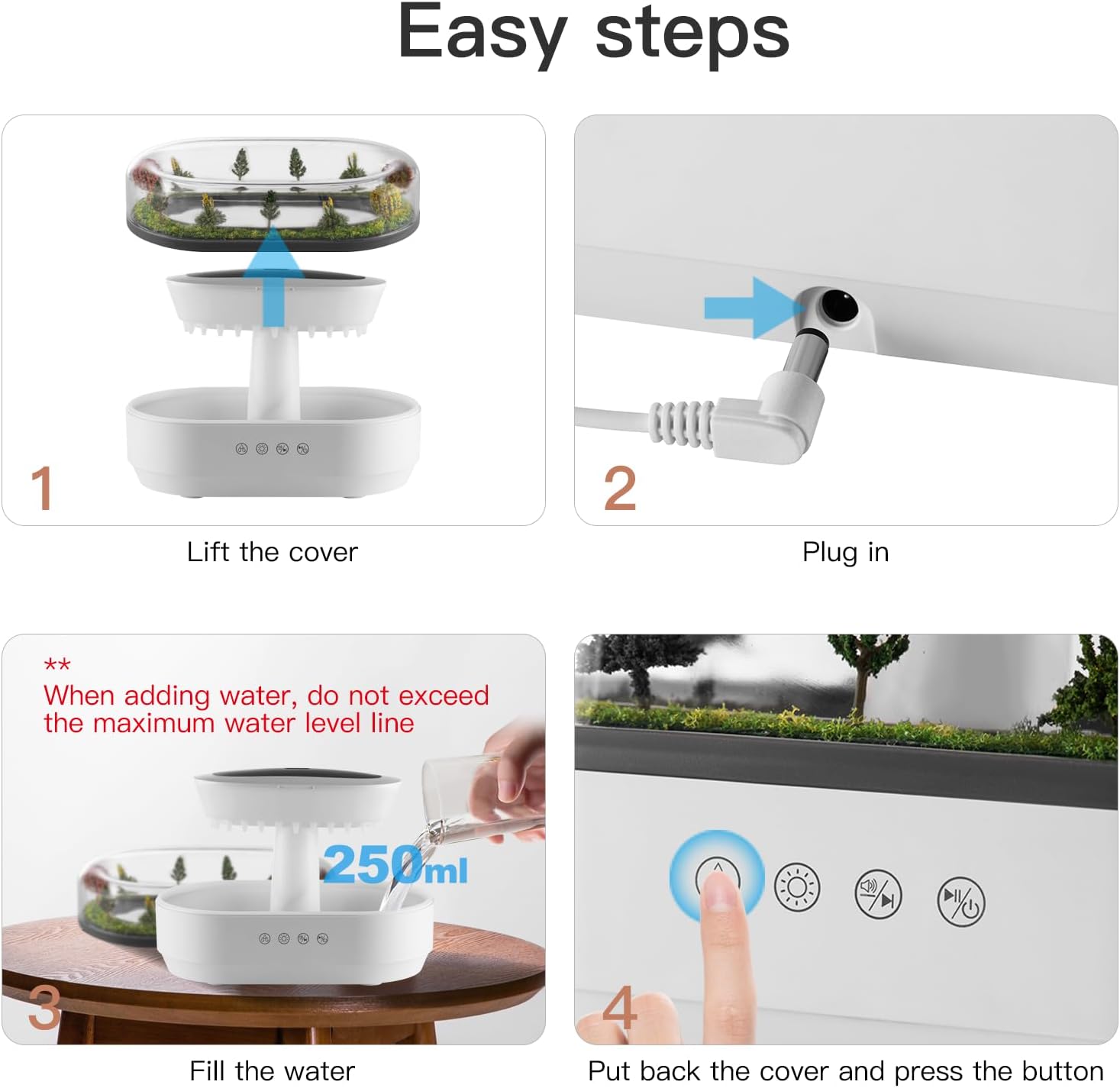 Easy steps

1

Lift the cover

2

Plug in

**
When adding water, do not exceed the maximum water level line

250ml

3

Fill the water

4

Put back the cover and press the button